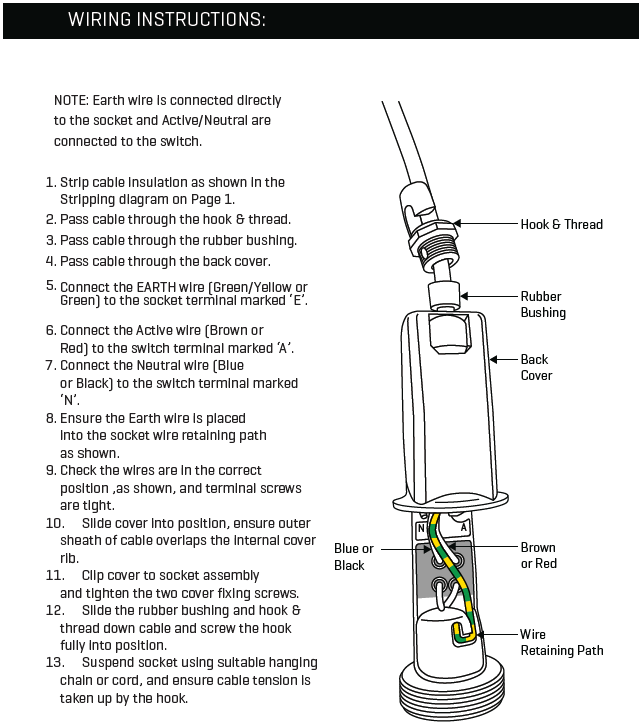 WIRING INSTRUCTIONS:

NOTE: Earth wire is connected directly to the socket and Active/Neutral are connected to the switch.

1. Strip cable insulation as shown in the Stripping diagram on Page 1.
2. Pass cable through the hook & thread.
3. Pass cable through the rubber bushing.
4. Pass cable through the back cover.
5. Connect the EARTH wire (Green/Yellow or Green) to the socket terminal marked 'E'.
6. Connect the Active wire (Brown or Red) to the switch terminal marked 'A'.
7. Connect the Neutral wire (Blue or Black) to the switch terminal marked 'N'.
8. Ensure the Earth wire is placed into the socket wire retaining path as shown.
9. Check the wires are in the correct position ,as shown, and terminal screws are tight.
10. Slide cover into position, ensure outer sheath of cable overlaps the internal cover rib.
11. Clip cover to socket assembly and tighten the two cover fixing screws.
12. Slide the rubber bushing and hook & thread down cable and screw the hook fully into position.
13. Suspend socket using suitable hanging chain or cord, and ensure cable tension is taken up by the hook.

Hook & Thread

Rubber Bushing

Back Cover

N

A

Blue or Black

Brown or Red

Wire Retaining Path